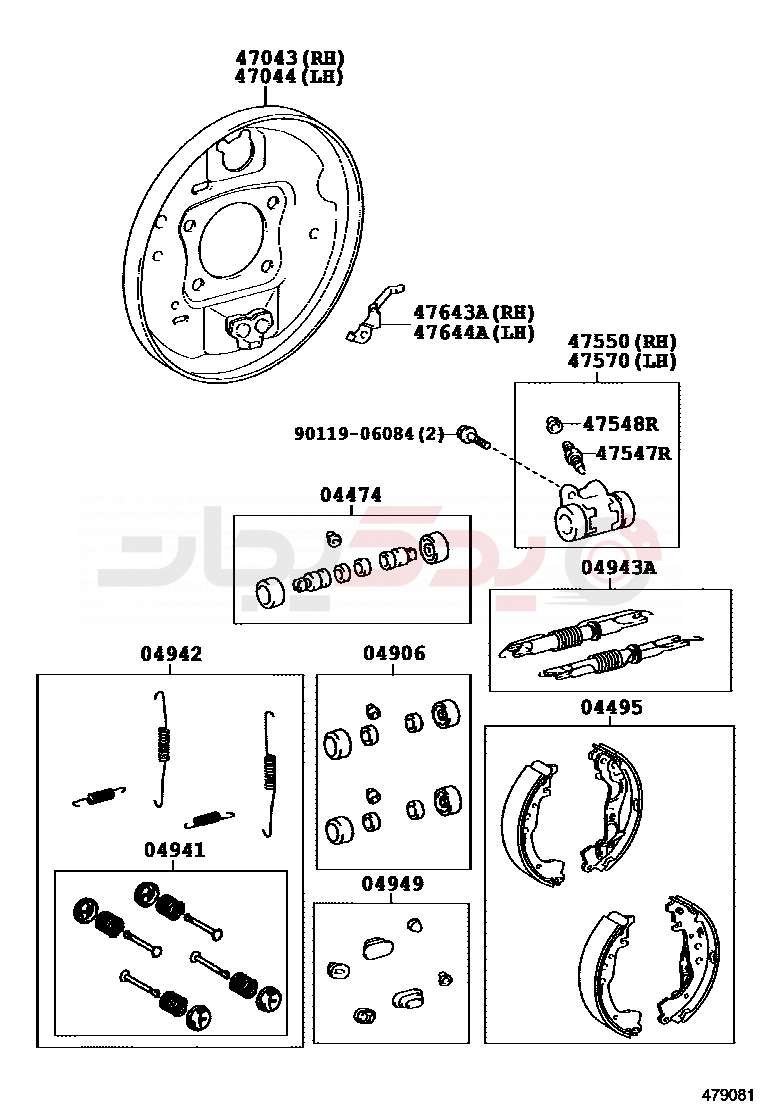 47043 (RH)
47044 (LH)

47643A (RH)
47644A (LH)

47550 (RH)
47570 (LH)

47548R
47547R

90119-06084 (2)

04474

04943A

04942

04906

04495

04941

04949

479081